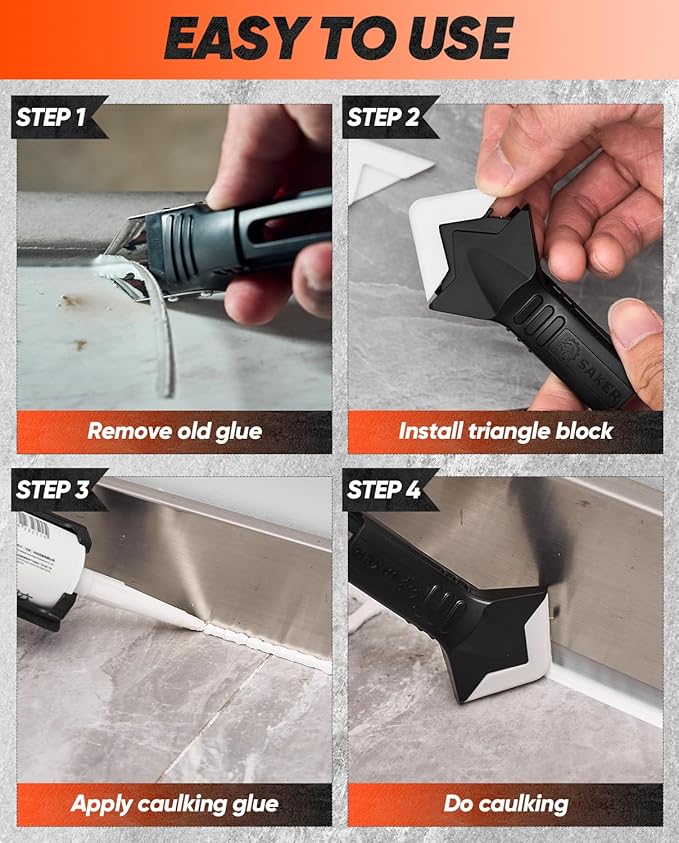 EASY TO USE

STEP 1

Remove old glue

STEP 2

SAKER

Install triangle block

STEP 3

Apply caulking glue

STEP 4

Do caulking